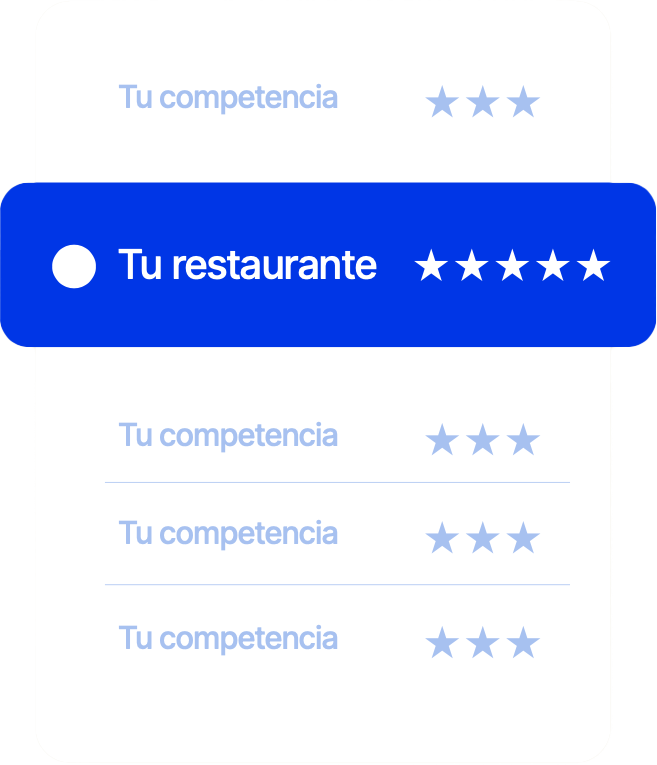 Tu competencia ★★★

Tu restaurante ★★★★★

Tu competencia ★★★

Tu competencia ★★★

Tu competencia ★★★